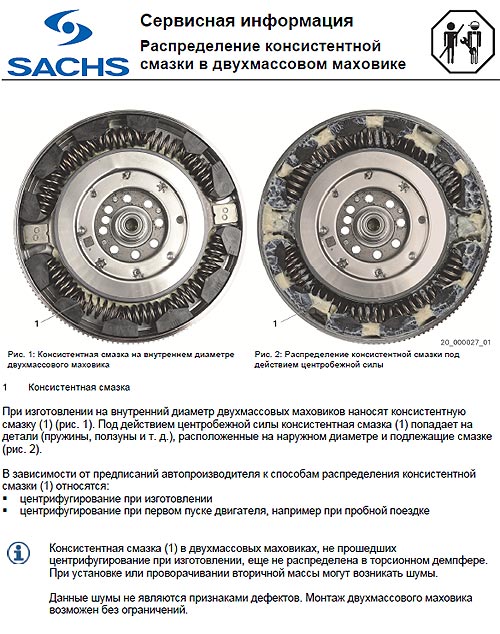 SACHS

Сервисная информация

Распределение консистентной смазки в двухмассовом маховике

1

1

20_000027_01

Рис. 1: Консистентная смазка на внутреннем диаметре двухмассового маховика

Рис. 2: Распределение консистентной смазки под действием центробежной силы

1 Консистентная смазка

При изготовлении на внутренний диаметр двухмассовых маховиков наносят консистентную смазку (1) (рис. 1). Под действием центробежной силы консистентная смазка (1) попадает на детали (пружины, ползуны и т. д.), расположенные на наружном диаметре и подлежащие смазке (рис. 2).

В зависимости от предписаний автопроизводителя к способам распределения консистентной смазки (1) относятся:
▪ центрифугирование при изготовлении
▪ центрифугирование при первом пуске двигателя, например при пробной поездке

Консистентная смазка (1) в двухмассовых маховиках, не прошедших центрифугирование при изготовлении, еще не распределена в торсионном демпфере. При установке или проворачивании вторичной массы могут возникать шумы.

Данные шумы не являются признаками дефектов. Монтаж двухмассового маховика возможен без ограничений.